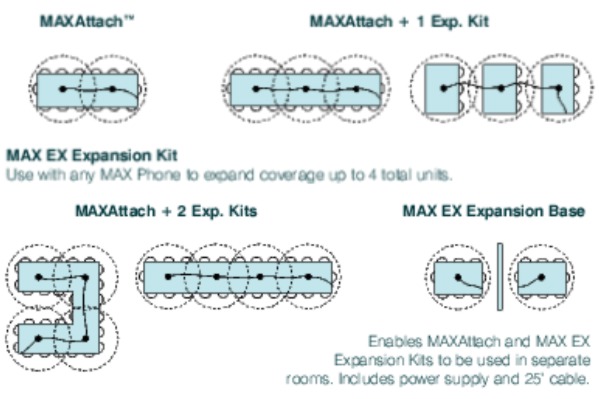 MAXAttach™

MAXAttach + 1 Exp. Kit

MAX EX Expansion Kit
Use with any MAX Phone to expand coverage up to 4 total units.

MAXAttach + 2 Exp. Kits

MAX EX Expansion Base

Enables MAXAttach and MAX EX Expansion Kits to be used in separate rooms. Includes power supply and 25' cable.